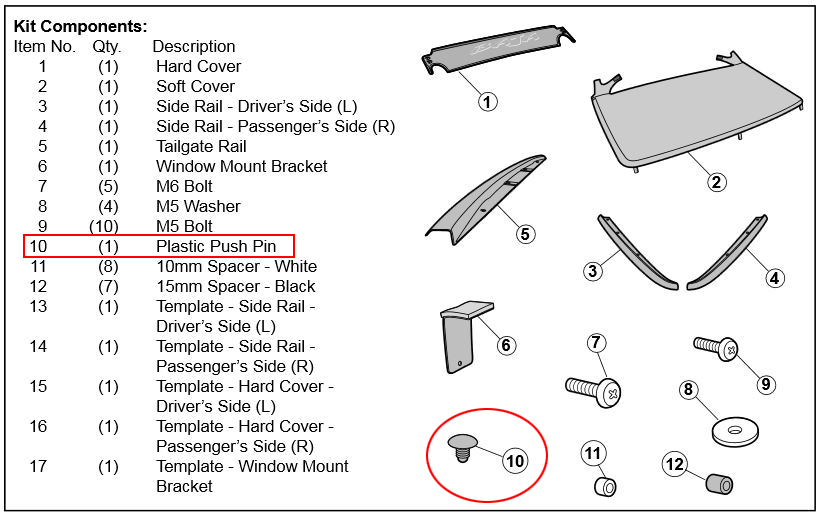 **Kit Components:**

| Item No. | Qty. | Description |
|---|---|---|
| 1 | (1) | Hard Cover |
| 2 | (1) | Soft Cover |
| 3 | (1) | Side Rail - Driver's Side (L) |
| 4 | (1) | Side Rail - Passenger's Side (R) |
| 5 | (1) | Tailgate Rail |
| 6 | (1) | Window Mount Bracket |
| 7 | (5) | M6 Bolt |
| 8 | (4) | M5 Washer |
| 9 | (10) | M5 Bolt |
| 10 | (1) | Plastic Push Pin |
| 11 | (8) | 10mm Spacer - White |
| 12 | (7) | 15mm Spacer - Black |
| 13 | (1) | Template - Side Rail - Driver's Side (L) |
| 14 | (1) | Template - Side Rail - Passenger's Side (R) |
| 15 | (1) | Template - Hard Cover - Driver's Side (L) |
| 16 | (1) | Template - Hard Cover - Passenger's Side (R) |
| 17 | (1) | Template - Window Mount Bracket |

BAJA

1 2 5 3 4 6 7 9 8 10 11 12