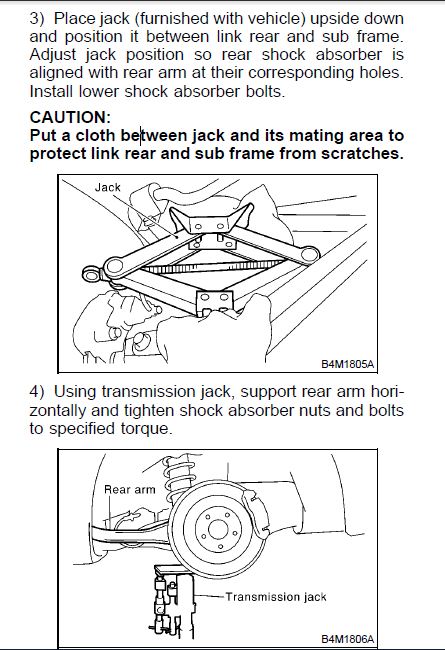 3) Place jack (furnished with vehicle) upside down and position it between link rear and sub frame. Adjust jack position so rear shock absorber is aligned with rear arm at their corresponding holes. Install lower shock absorber bolts.

CAUTION:
Put a cloth between jack and its mating area to protect link rear and sub frame from scratches.

Jack

B4M1805A

4) Using transmission jack, support rear arm horizontally and tighten shock absorber nuts and bolts to specified torque.

Rear arm

Transmission jack

B4M1806A